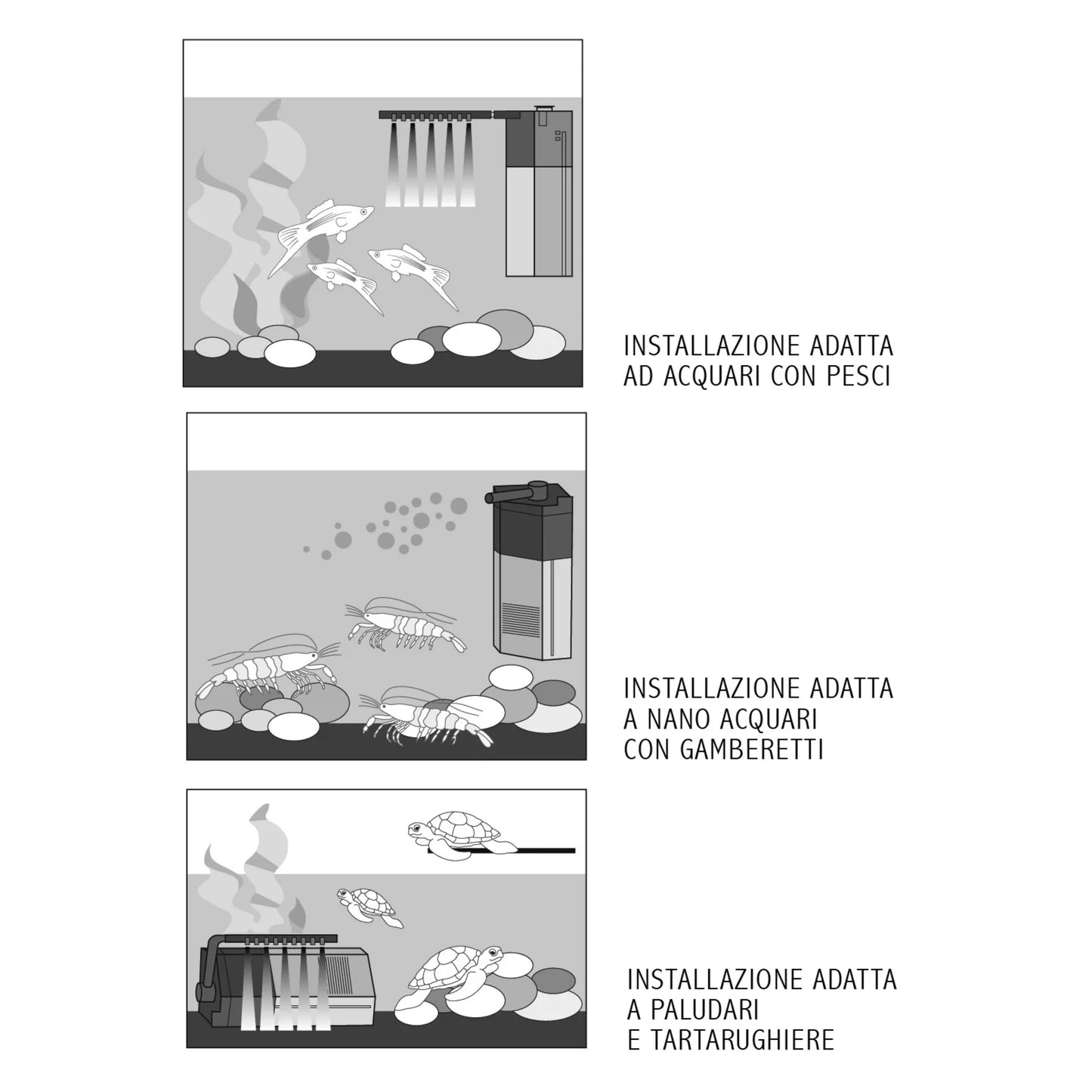 INSTALLAZIONE ADATTA
AD ACQUARI CON PESCI

INSTALLAZIONE ADATTA
A NANO ACQUARI
CON GAMBERETTI

INSTALLAZIONE ADATTA
A PALUDARI
E TARTARUGHIERE