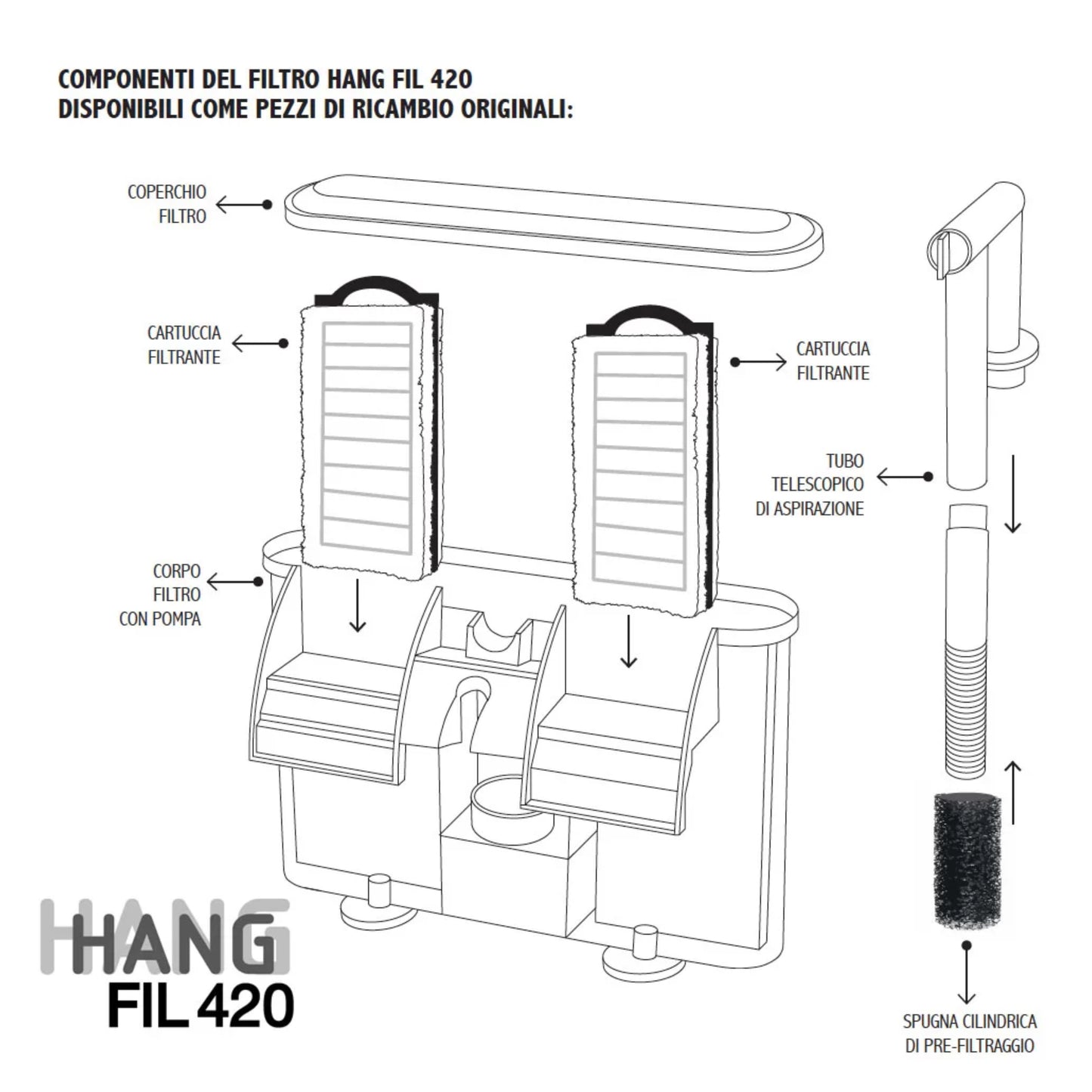 COMPONENTI DEL FILTRO HANG FIL 420
DISPONIBILI COME PEZZI DI RICAMBIO ORIGINALI:

COPERCHIO FILTRO

CARTUCCIA FILTRANTE

CARTUCCIA FILTRANTE

TUBO TELESCOPICO DI ASPIRAZIONE

CORPO FILTRO CON POMPA

HANG
FIL 420

SPUGNA CILINDRICA DI PRE-FILTRAGGIO